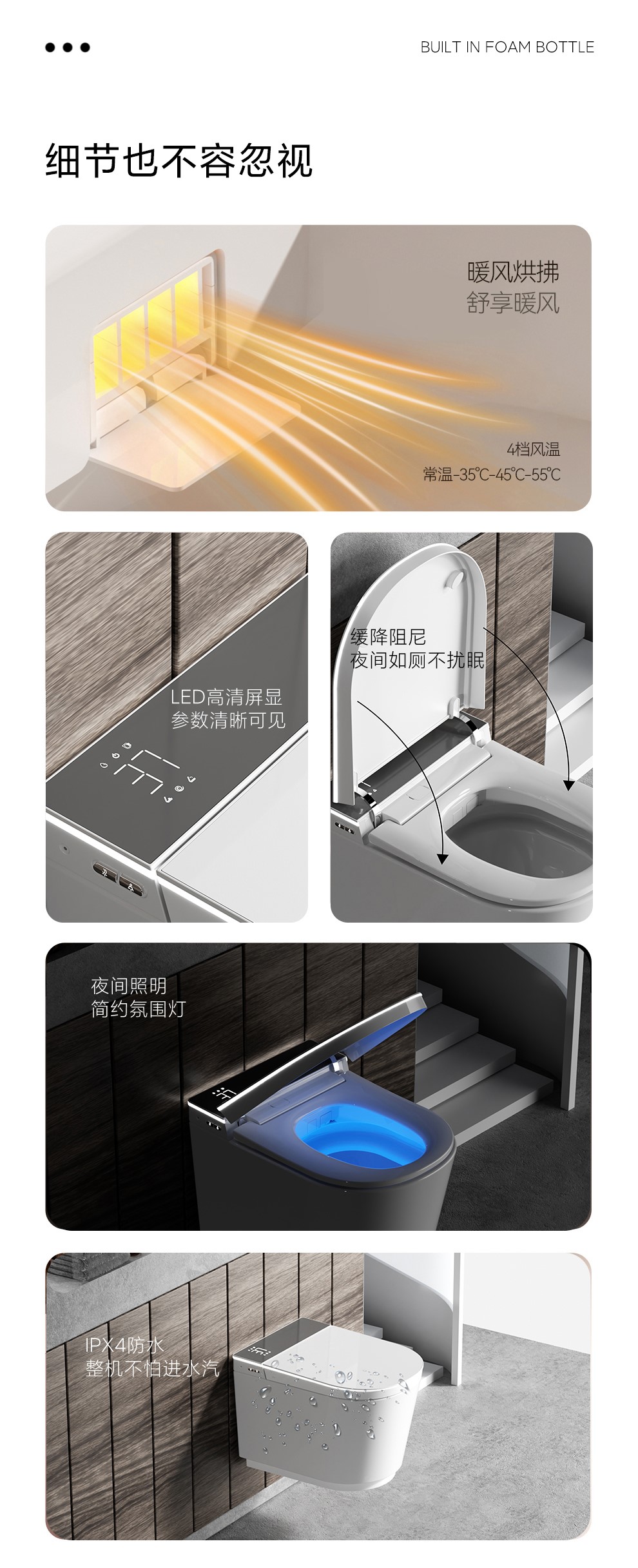 BUILT IN FOAM BOTTLE

细节也不容忽视

暖风烘拂
舒享暖风

4档风温
常温-35℃-45℃-55℃

LED高清屏显
参数清晰可见

缓降阻尼
夜间如厕不扰眠

夜间照明
简约氛围灯

IPX4防水
整机不怕进水汽