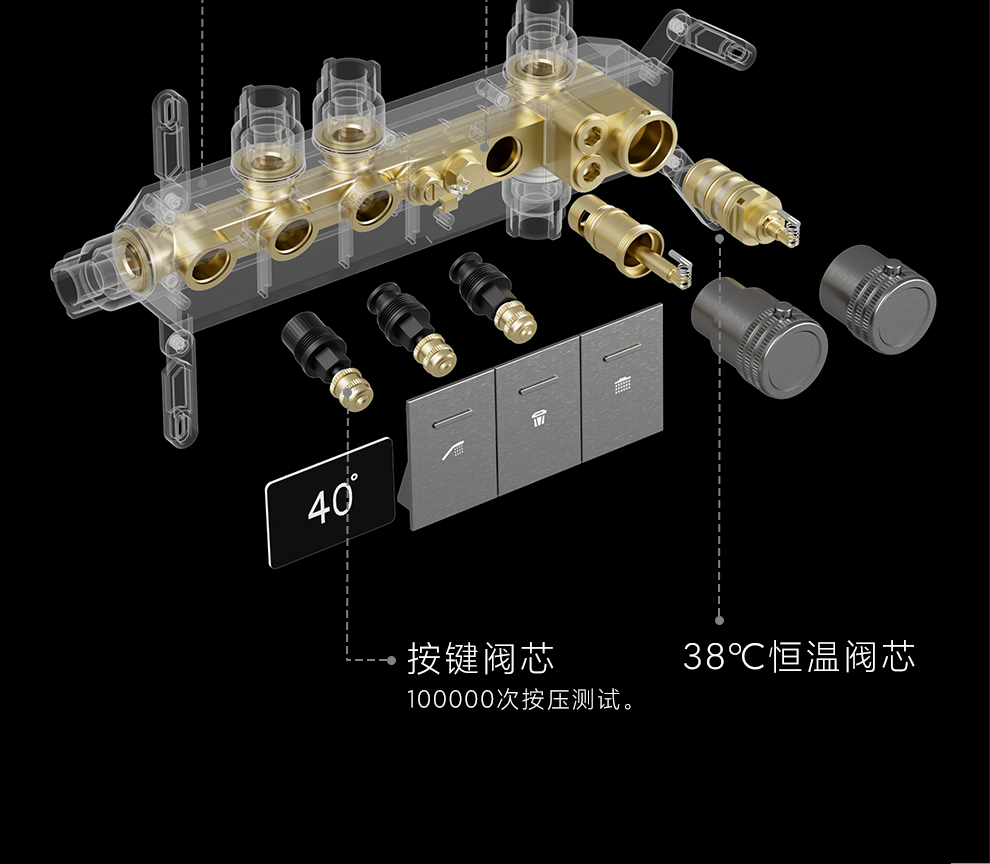 40°

按键阀芯
100000次按压测试。

38℃恒温阀芯